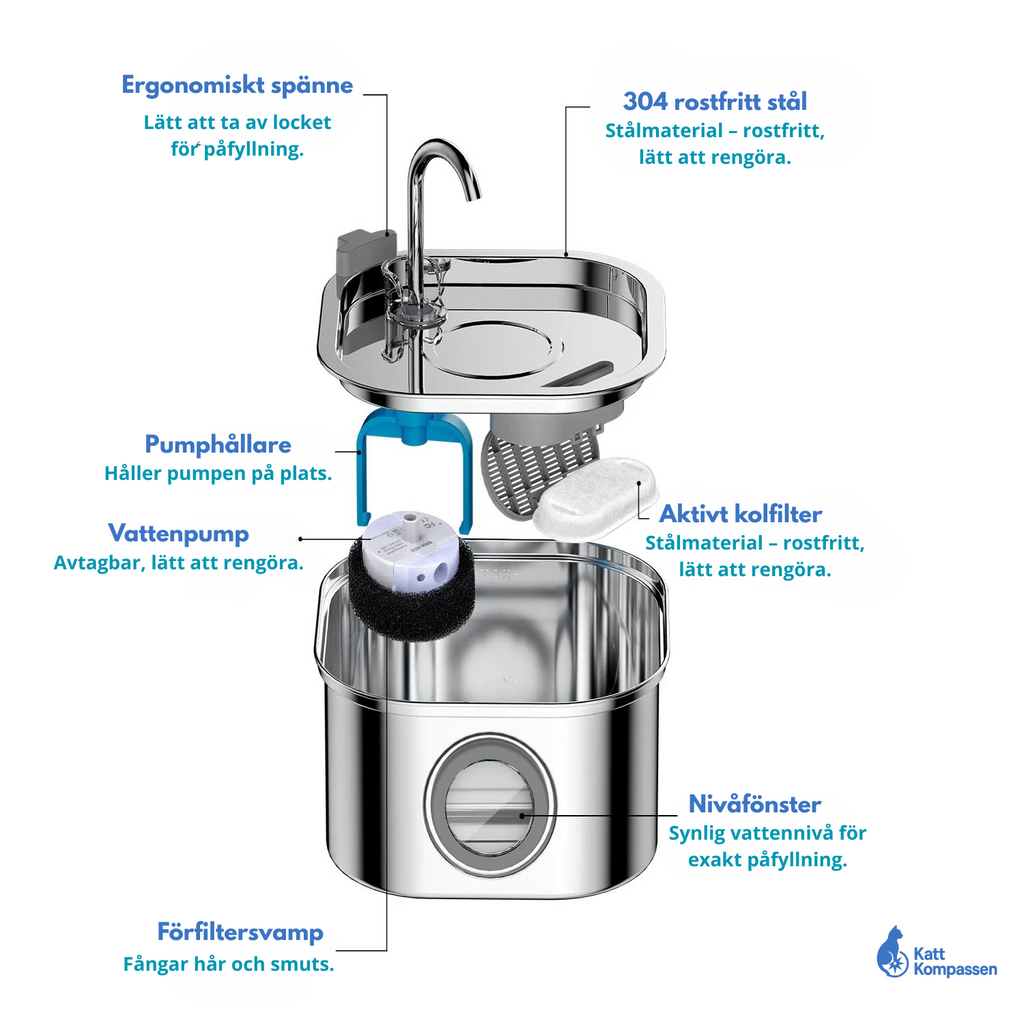 Ergonomiskt spänne
Lätt att ta av locket för påfyllning.

304 rostfritt stål
Stålmaterial – rostfritt, lätt att rengöra.

Pumphållare
Håller pumpen på plats.

Vattenpump
Avtagbar, lätt att rengöra.

Aktivt kolfilter
Stålmaterial – rostfritt, lätt att rengöra.

Nivåfönster
Synlig vattennivå för exakt påfyllning.

Förfiltersvamp
Fångar hår och smuts.

Katt Kompassen